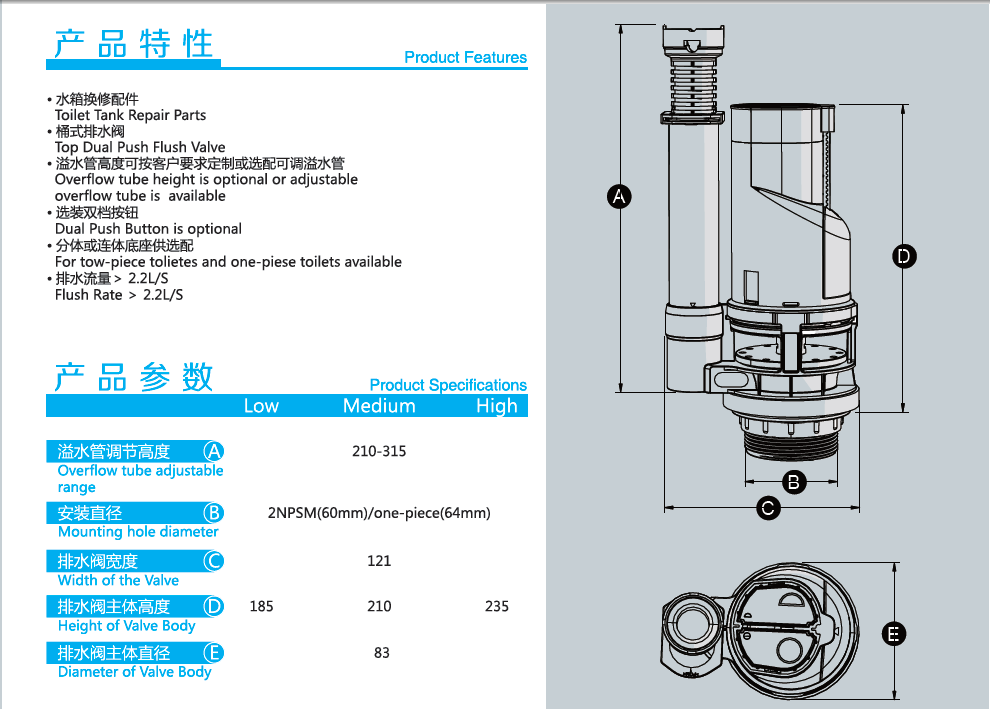 产品特性
Product Features

• 水箱换修配件
Toilet Tank Repair Parts
• 桶式排水阀
Top Dual Push Flush Valve
• 溢水管高度可按客户要求定制或选配可调溢水管
Overflow tube height is optional or adjustable overflow tube is available
• 选装双档按钮
Dual Push Button is optional
• 分体或连体底座供选配
For tow-piece tolietes and one-piese toilets available
• 排水流量 > 2.2L/S
Flush Rate > 2.2L/S

产品参数
Product Specifications

| | Low | Medium | High |
|---|---|---|---|
| 溢水管调节高度 A Overflow tube adjustable range | | 210-315 | |
| 安装直径 B Mounting hole diameter | | 2NPSM(60mm)/one-piece(64mm) | |
| 排水阀宽度 C Width of the Valve | | 121 | |
| 排水阀主体高度 D Height of Valve Body | 185 | 210 | 235 |
| 排水阀主体直径 E Diameter of Valve Body | | 83 | |

A
D
B
C
E